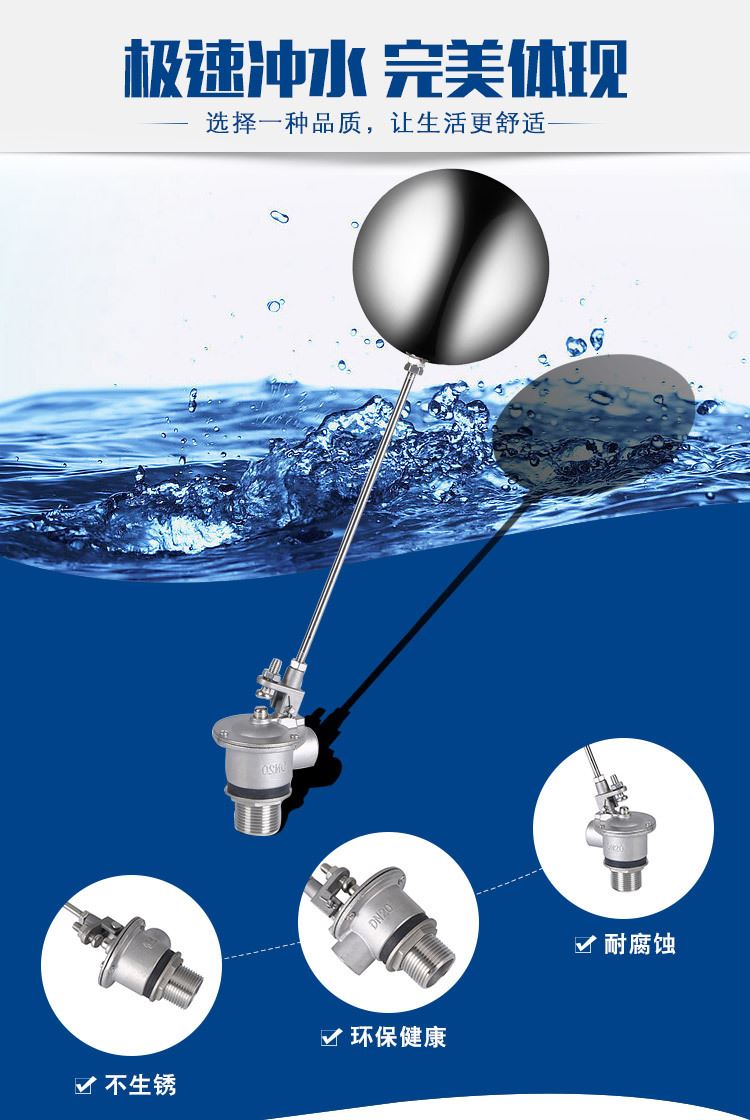 极速冲水 完美体现

选择一种品质，让生活更舒适

DN20

DN20

DN20

耐腐蚀

环保健康

不生锈